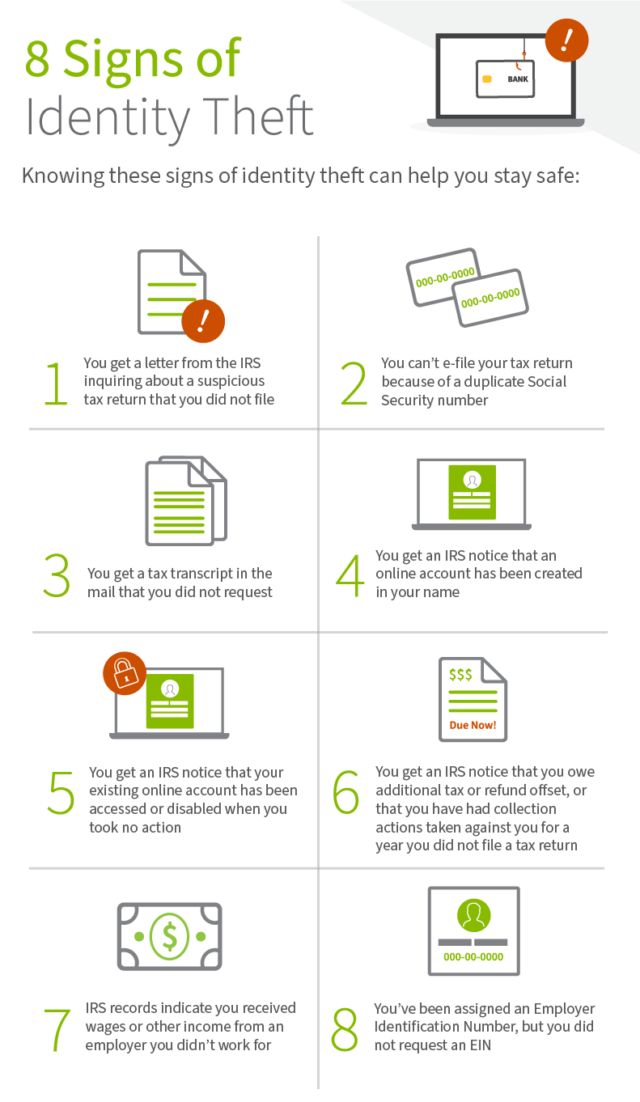 8 Signs of Identity Theft

BANK

!

Knowing these signs of identity theft can help you stay safe:

!

1 You get a letter from the IRS inquiring about a suspicious tax return that you did not file

000-00-0000

000-00-0000

2 You can't e-file your tax return because of a duplicate Social Security number

3 You get a tax transcript in the mail that you did not request

4 You get an IRS notice that an online account has been created in your name

5 You get an IRS notice that your existing online account has been accessed or disabled when you took no action

$$$

Due Now!

6 You get an IRS notice that you owe additional tax or refund offset, or that you have had collection actions taken against you for a year you did not file a tax return

$

7 IRS records indicate you received wages or other income from an employer you didn't work for

000-00-0000

8 You've been assigned an Employer Identification Number, but you did not request an EIN