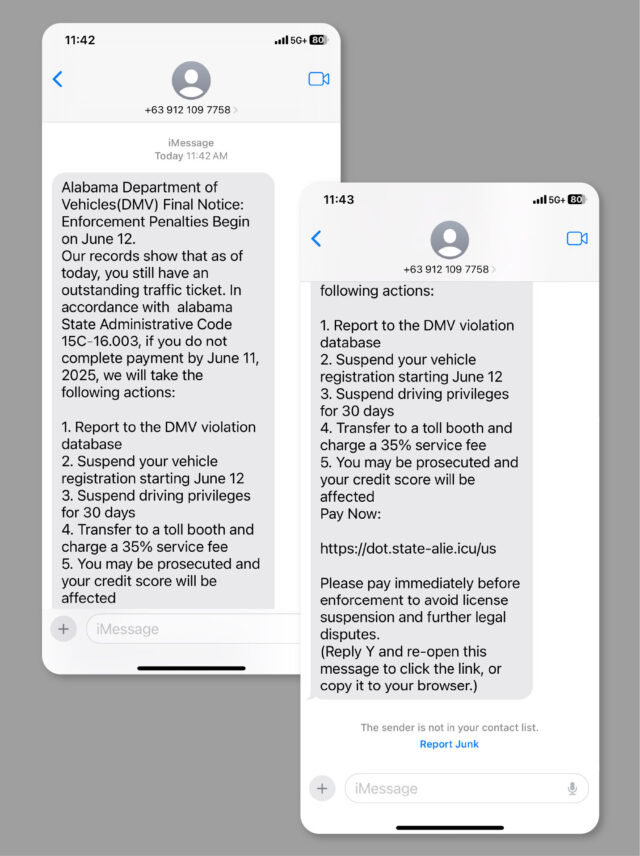 11:42
5G+ 80

+63 912 109 7758

iMessage
Today 11:42 AM

Alabama Department of Vehicles(DMV) Final Notice: Enforcement Penalties Begin on June 12.
Our records show that as of today, you still have an outstanding traffic ticket. In accordance with alabama State Administrative Code 15C-16.003, if you do not complete payment by June 11, 2025, we will take the following actions:

1. Report to the DMV violation database
2. Suspend your vehicle registration starting June 12
3. Suspend driving privileges for 30 days
4. Transfer to a toll booth and charge a 35% service fee
5. You may be prosecuted and your credit score will be affected

iMessage

11:43
5G+ 80

+63 912 109 7758

following actions:

1. Report to the DMV violation database
2. Suspend your vehicle registration starting June 12
3. Suspend driving privileges for 30 days
4. Transfer to a toll booth and charge a 35% service fee
5. You may be prosecuted and your credit score will be affected
Pay Now:

https://dot.state-alie.icu/us

Please pay immediately before enforcement to avoid license suspension and further legal disputes.
(Reply Y and re-open this message to click the link, or copy it to your browser.)

The sender is not in your contact list.
Report Junk

iMessage