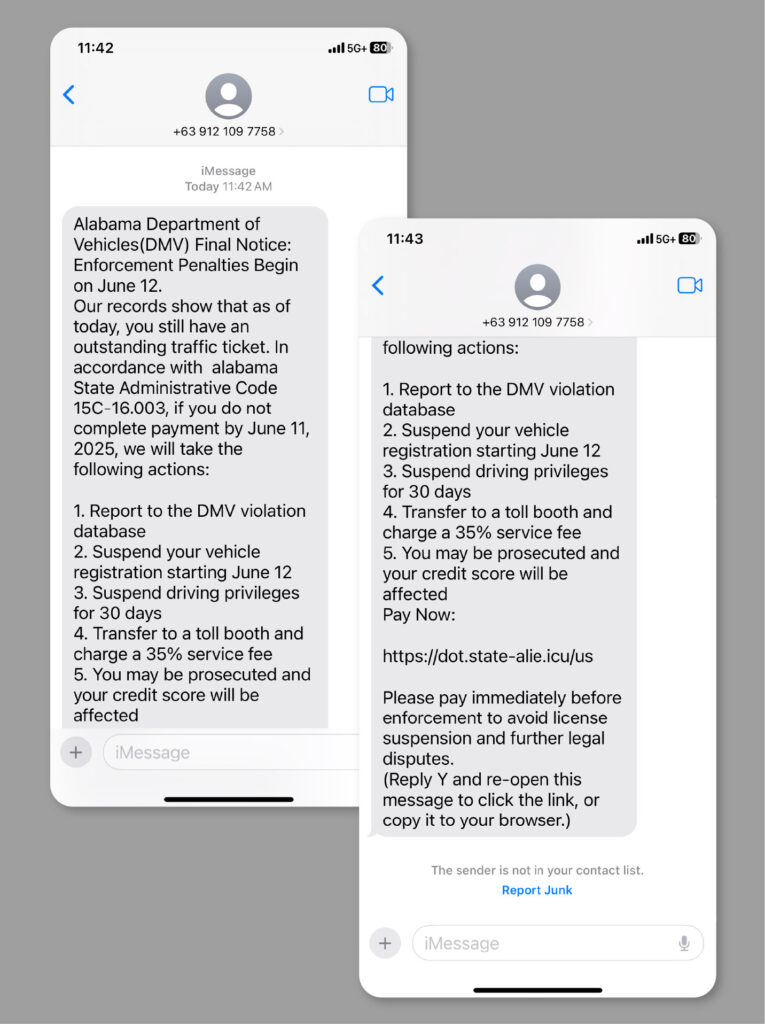 11:42

5G+ 80

+63 912 109 7758

iMessage
Today 11:42 AM

Alabama Department of Vehicles(DMV) Final Notice: Enforcement Penalties Begin on June 12.
Our records show that as of today, you still have an outstanding traffic ticket. In accordance with alabama State Administrative Code 15C-16.003, if you do not complete payment by June 11, 2025, we will take the following actions:

1. Report to the DMV violation database
2. Suspend your vehicle registration starting June 12
3. Suspend driving privileges for 30 days
4. Transfer to a toll booth and charge a 35% service fee
5. You may be prosecuted and your credit score will be affected

iMessage

11:43

5G+ 80

+63 912 109 7758

following actions:

1. Report to the DMV violation database
2. Suspend your vehicle registration starting June 12
3. Suspend driving privileges for 30 days
4. Transfer to a toll booth and charge a 35% service fee
5. You may be prosecuted and your credit score will be affected
Pay Now:

https://dot.state-alie.icu/us

Please pay immediately before enforcement to avoid license suspension and further legal disputes.
(Reply Y and re-open this message to click the link, or copy it to your browser.)

The sender is not in your contact list.
Report Junk

iMessage