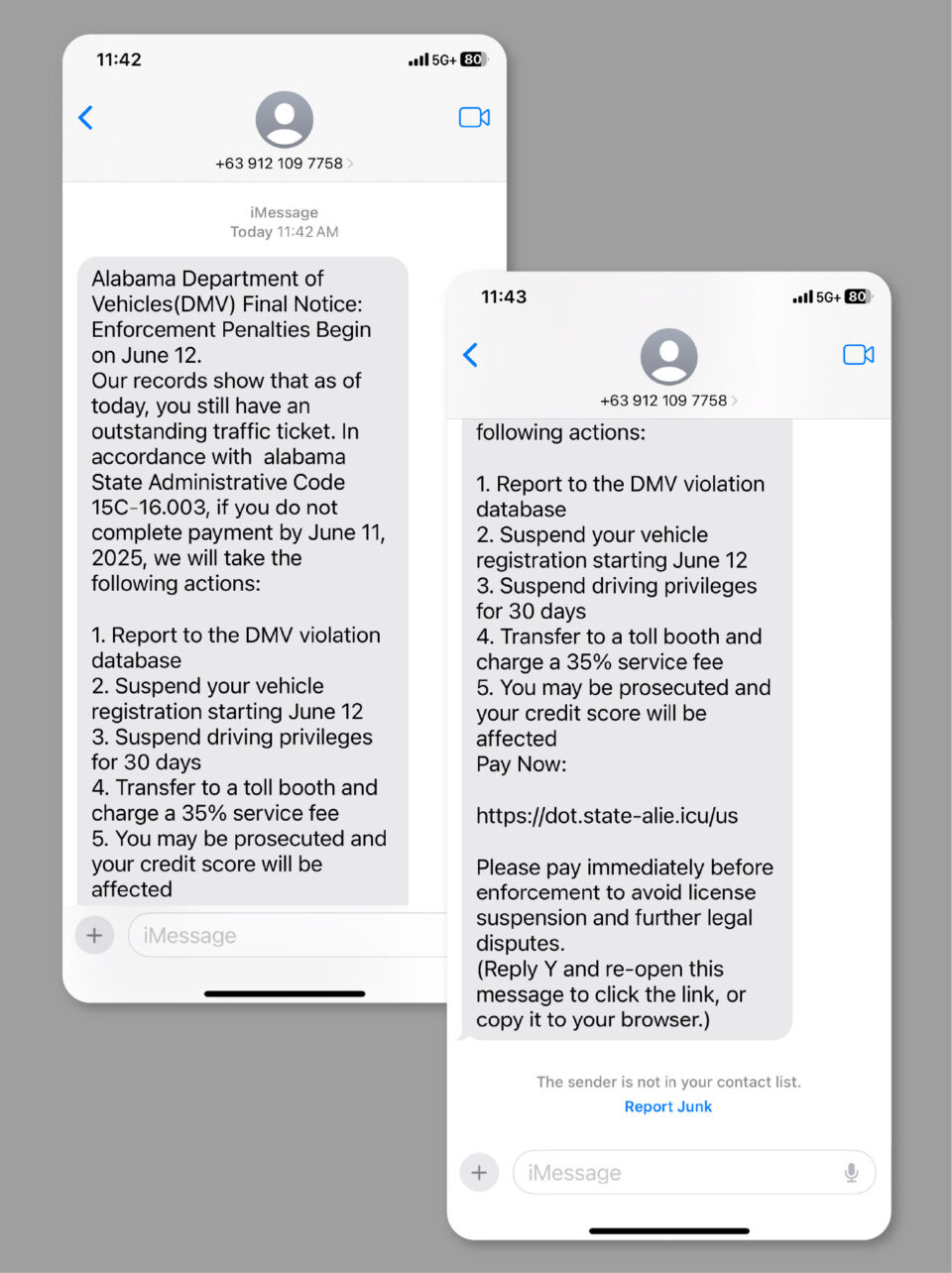 11:42

5G+ 80

+63 912 109 7758

iMessage
Today 11:42 AM

Alabama Department of Vehicles(DMV) Final Notice: Enforcement Penalties Begin on June 12.
Our records show that as of today, you still have an outstanding traffic ticket. In accordance with alabama State Administrative Code 15C-16.003, if you do not complete payment by June 11, 2025, we will take the following actions:

1. Report to the DMV violation database
2. Suspend your vehicle registration starting June 12
3. Suspend driving privileges for 30 days
4. Transfer to a toll booth and charge a 35% service fee
5. You may be prosecuted and your credit score will be affected

iMessage

11:43

5G+ 80

+63 912 109 7758

following actions:

1. Report to the DMV violation database
2. Suspend your vehicle registration starting June 12
3. Suspend driving privileges for 30 days
4. Transfer to a toll booth and charge a 35% service fee
5. You may be prosecuted and your credit score will be affected
Pay Now:

https://dot.state-alie.icu/us

Please pay immediately before enforcement to avoid license suspension and further legal disputes.
(Reply Y and re-open this message to click the link, or copy it to your browser.)

The sender is not in your contact list.
Report Junk

iMessage